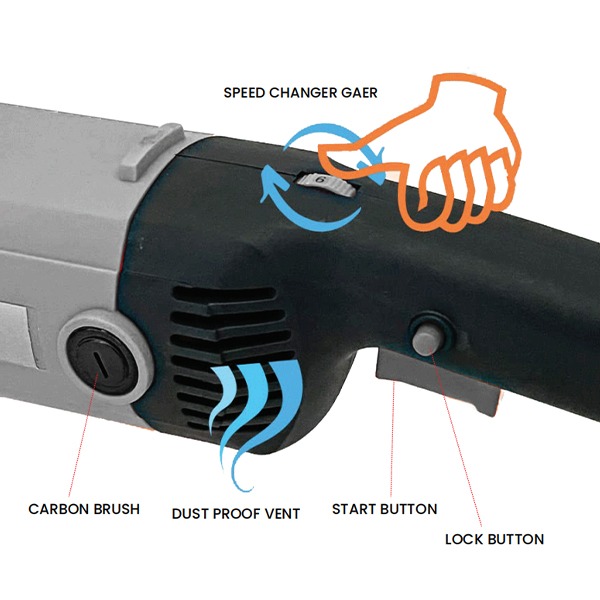 SPEED CHANGER GAER

6

CARBON BRUSH

DUST PROOF VENT

START BUTTON

LOCK BUTTON